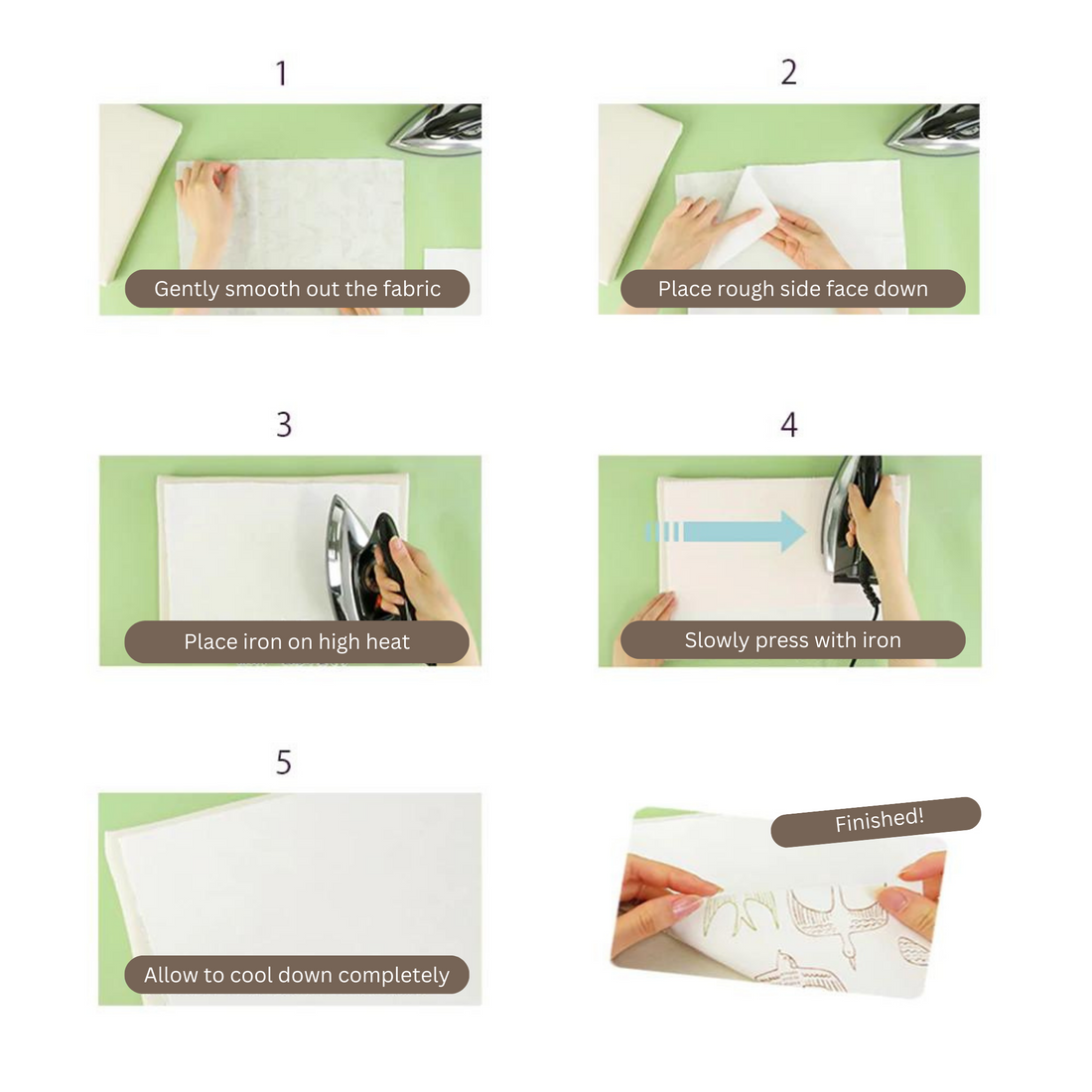 1

Gently smooth out the fabric

2

Place rough side face down

3

Place iron on high heat

4

Slowly press with iron

5

Allow to cool down completely

Finished!